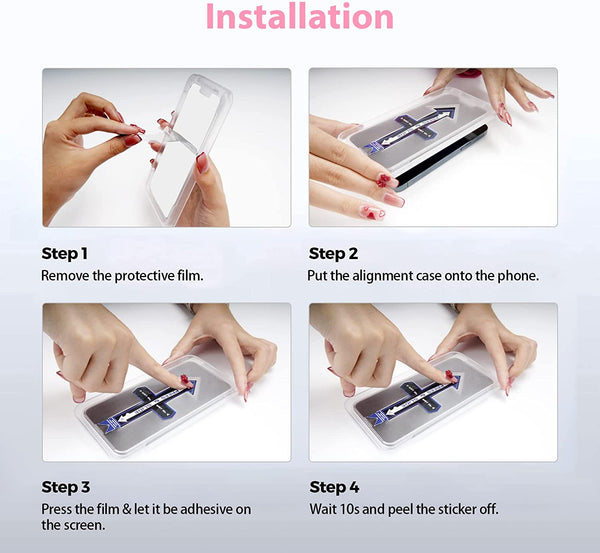 Installation

Step 1
Remove the protective film.

Step 2
Put the alignment case onto the phone.

Step 3
Press the film & let it be adhesive on the screen.

Step 4
Wait 10s and peel the sticker off.